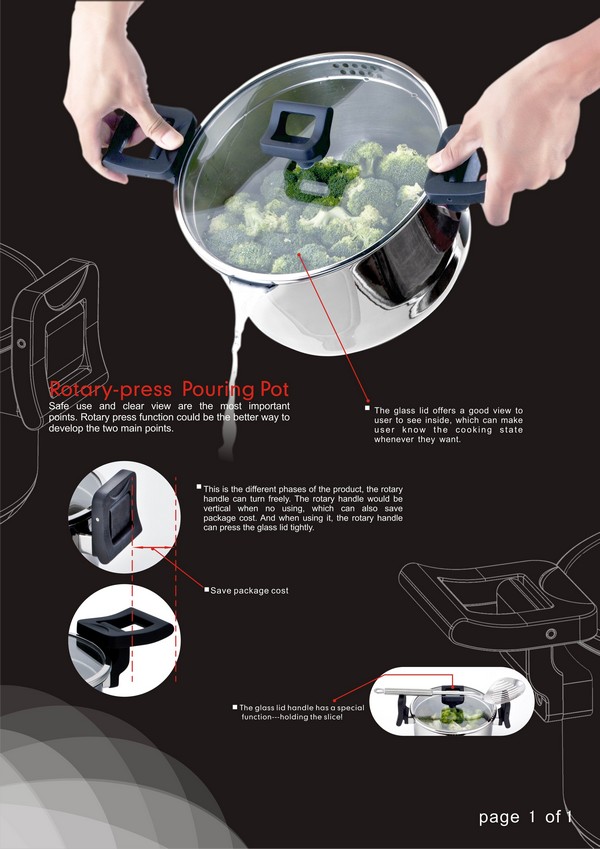 Rotary-press Pouring Pot

Safe use and clear view are the most important points. Rotary press function could be the better way to develop the two main points.

The glass lid offers a good view to user to see inside, which can make user know the cooking state whenever they want.

This is the different phases of the product, the rotary handle can turn freely. The rotary handle would be vertical when no using, which can also save package cost. And when using it, the rotary handle can press the glass lid tightly.

Save package cost

The glass lid handle has a special function---holding the slice!

page 1 of 1